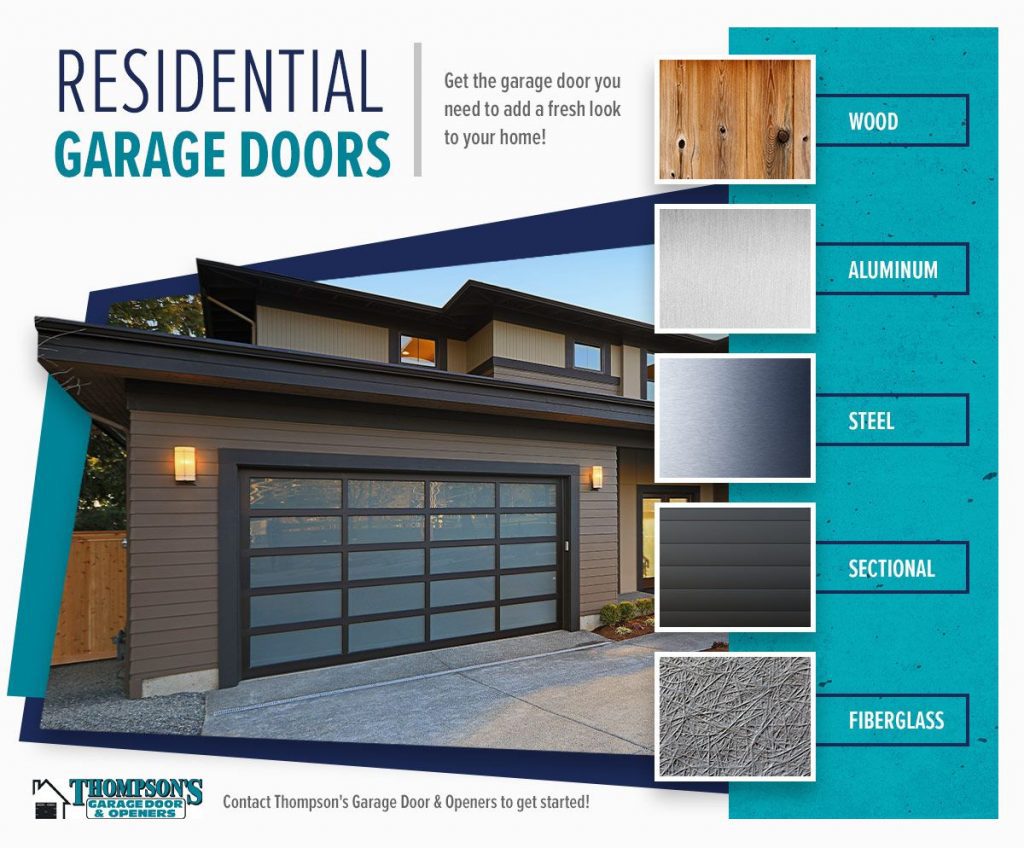 RESIDENTIAL
GARAGE DOORS

Get the garage door you need to add a fresh look to your home!

WOOD

ALUMINUM

STEEL

SECTIONAL

FIBERGLASS

THOMPSON'S
GARAGE DOOR
& OPENERS

Contact Thompson's Garage Door & Openers to get started!