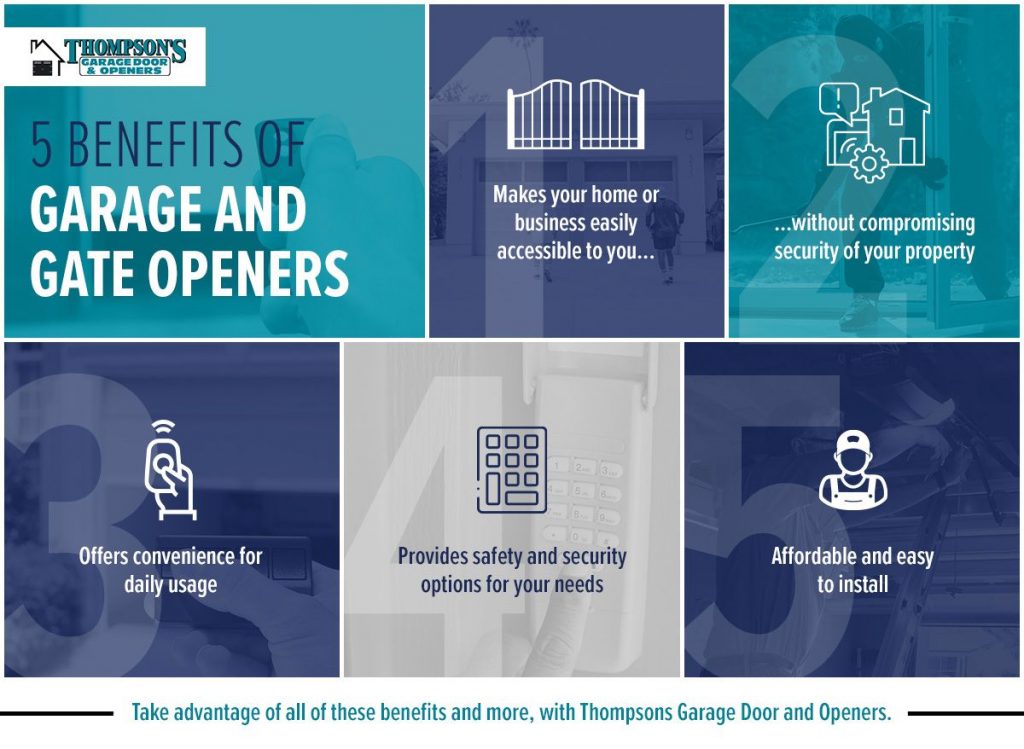 THOMPSON'S
GARAGE DOOR & OPENERS

5 BENEFITS OF GARAGE AND GATE OPENERS

1
Makes your home or business easily accessible to you...

2
...without compromising security of your property

3
Offers convenience for daily usage

4
Provides safety and security options for your needs

5
Affordable and easy to install

Take advantage of all of these benefits and more, with Thompsons Garage Door and Openers.